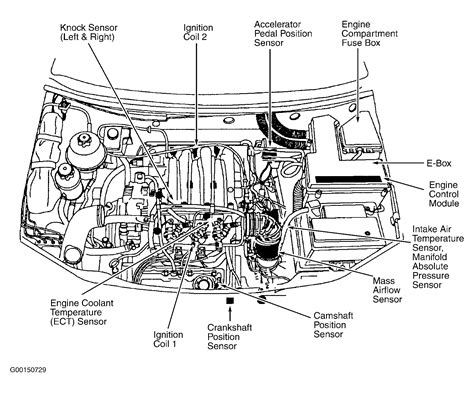 Knock Sensor (Left & Right)

Ignition Coil 2

Accelerator Pedal Position Sensor

Engine Compartment Fuse Box

E-Box

Engine Control Module

Intake Air Temperature Sensor, Manifold Absolute Pressure Sensor

Mass Airflow Sensor

Camshaft Position Sensor

Crankshaft Position Sensor

Ignition Coil 1

Engine Coolant Temperature (ECT) Sensor

G00150729