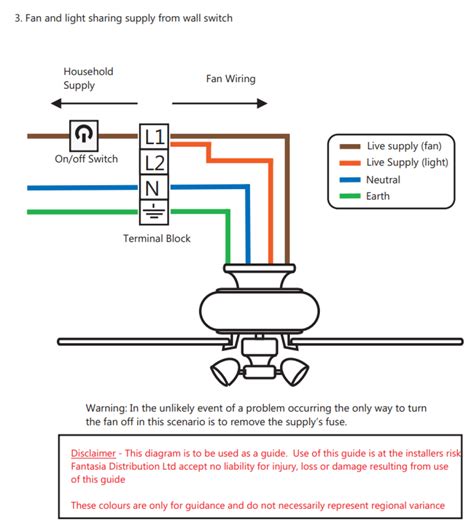 3. Fan and light sharing supply from wall switch

Household Supply

Fan Wiring

On/off Switch

L1

L2

N

Terminal Block

Live supply (fan)
Live Supply (light)
Neutral
Earth

Warning: In the unlikely event of a problem occurring the only way to turn the fan off in this scenario is to remove the supply's fuse.

Disclaimer - This diagram is to be used as a guide. Use of this guide is at the installers risk Fantasia Distribution Ltd accept no liability for injury, loss or damage resulting from use of this guide

These colours are only for guidance and do not necessarily represent regional variance