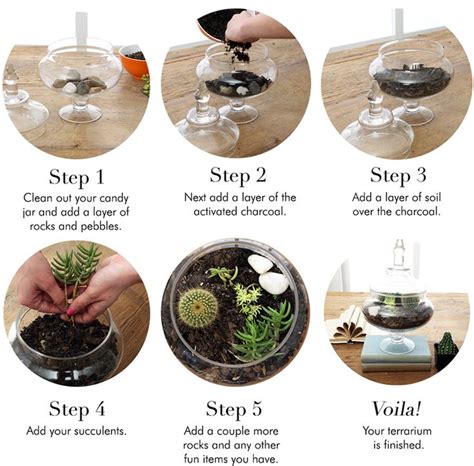 Step 1
Clean out your candy jar and add a layer of rocks and pebbles.

Step 2
Next add a layer of the activated charcoal.

Step 3
Add a layer of soil over the charcoal.

Step 4
Add your succulents.

Step 5
Add a couple more rocks and any other fun items you have.

Voila!
Your terrarium is finished.