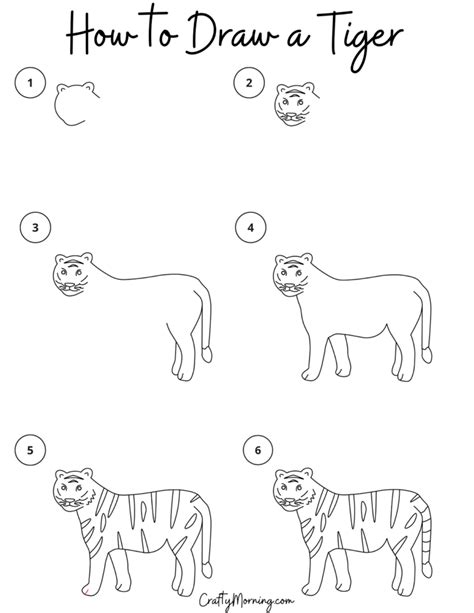 How to Draw a Tiger

1

2

3

4

5

6

CraftyMorning.com