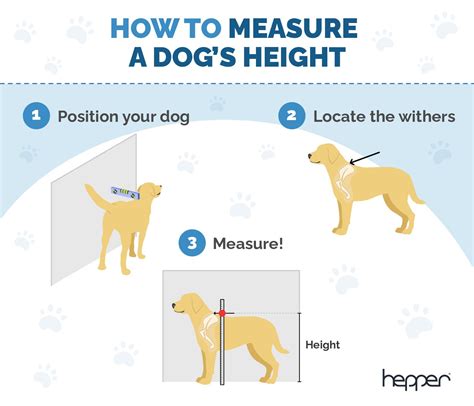 HOW TO MEASURE A DOG'S HEIGHT

1 Position your dog

2 Locate the withers

3 Measure!

Height

hepper