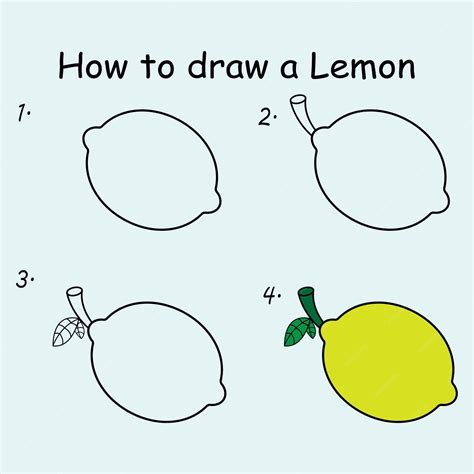 How to draw a Lemon

1.

2.

3.

4.