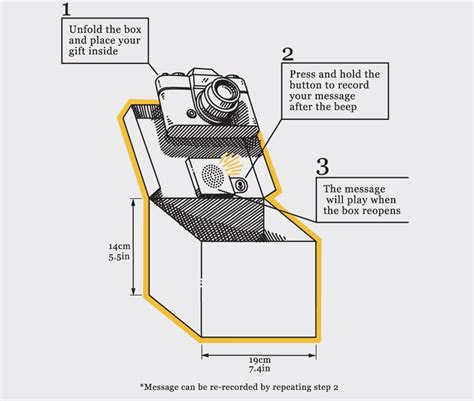 1
Unfold the box and place your gift inside

2
Press and hold the button to record your message after the beep

3
The message will play when the box reopens

14cm
5.5in

19cm
7.4in

*Message can be re-recorded by repeating step 2