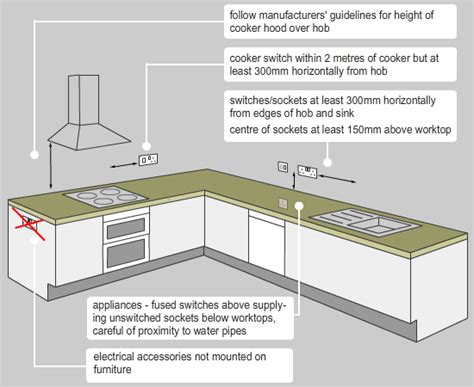 follow manufacturers' guidelines for height of cooker hood over hob

cooker switch within 2 metres of cooker but at least 300mm horizontally from hob

switches/sockets at least 300mm horizontally from edges of hob and sink

centre of sockets at least 150mm above worktop

appliances - fused switches above supplying unswitched sockets below worktops, careful of proximity to water pipes

electrical accessories not mounted on furniture