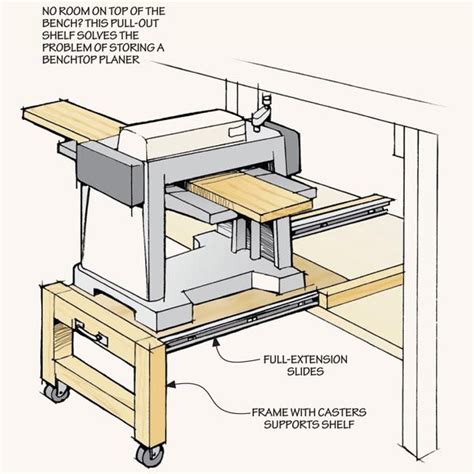 NO ROOM ON TOP OF THE BENCH? THIS PULL-OUT SHELF SOLVES THE PROBLEM OF STORING A BENCHTOP PLANER

FULL-EXTENSION SLIDES

FRAME WITH CASTERS SUPPORTS SHELF