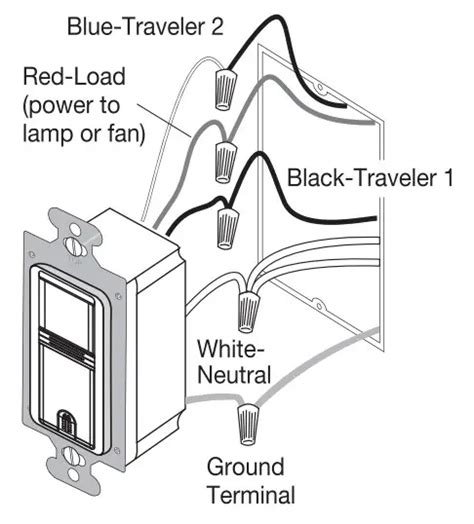 Blue-Traveler 2

Red-Load (power to lamp or fan)

Black-Traveler 1

White-Neutral

Ground Terminal