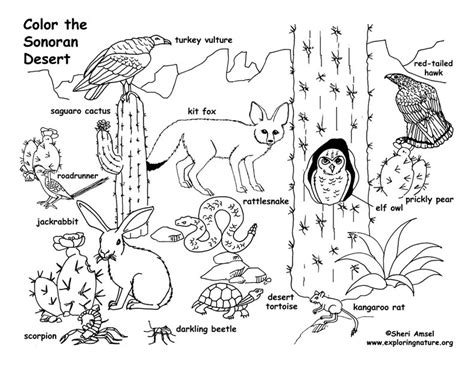 Color the Sonoran Desert

turkey vulture

red-tailed hawk

saguaro cactus

kit fox

roadrunner

rattlesnake

elf owl

prickly pear

jackrabbit

desert tortoise

kangaroo rat

scorpion

darkling beetle

©Sheri Amsel
www.exploringnature.org