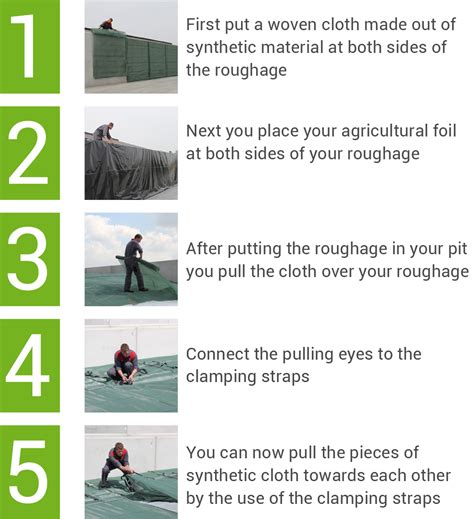 1

First put a woven cloth made out of synthetic material at both sides of the roughage

2

Next you place your agricultural foil at both sides of your roughage

3

After putting the roughage in your pit you pull the cloth over your roughage

4

Connect the pulling eyes to the clamping straps

5

You can now pull the pieces of synthetic cloth towards each other by the use of the clamping straps