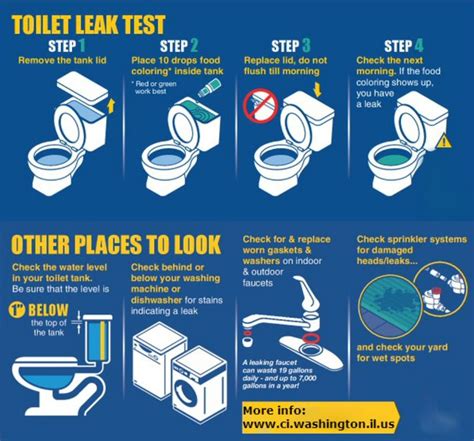 TOILET LEAK TEST

STEP 1
Remove the tank lid

STEP 2
Place 10 drops food coloring* inside tank
* Red or green work best

STEP 3
Replace lid, do not flush till morning

STEP 4
Check the next morning. If the food coloring shows up, you have a leak

OTHER PLACES TO LOOK

Check the water level in your toilet tank. Be sure that the level is

1" BELOW
the top of the tank

Check behind or below your washing machine or dishwasher for stains indicating a leak

Check for & replace worn gaskets & washers on indoor & outdoor faucets

A leaking faucet can waste 19 gallons daily - and up to 7,000 gallons in a year!

Check sprinkler systems for damaged heads/leaks...

and check your yard for wet spots

More info:
www.ci.washington.il.us