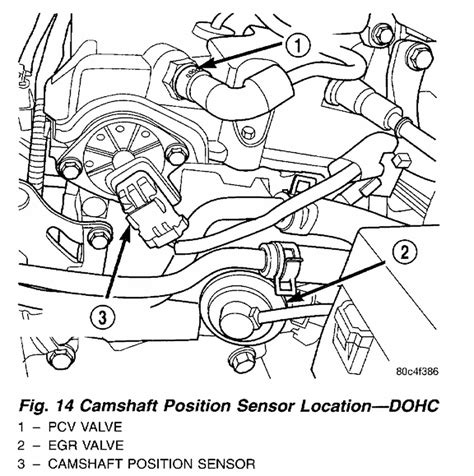 1

2

3

80c4f386

Fig. 14 Camshaft Position Sensor Location—DOHC

1 – PCV VALVE
2 – EGR VALVE
3 – CAMSHAFT POSITION SENSOR