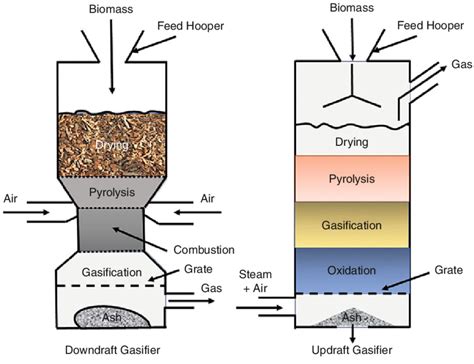 Biomass
Feed Hooper
Drying
Pyrolysis
Air
Air
Combustion
Gasification
Grate
Gas
Ash
Downdraft Gasifier

Biomass
Feed Hooper
Gas
Drying
Pyrolysis
Gasification
Oxidation
Grate
Steam + Air
Ash
Updraft Gasifier