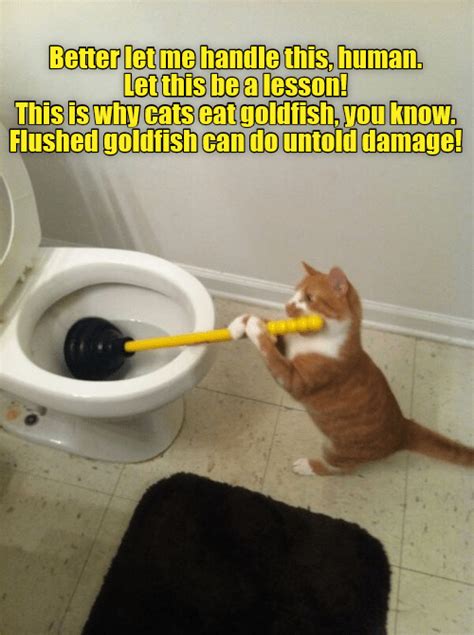 Better let me handle this, human.
Let this be a lesson!
This is why cats eat goldfish, you know.
Flushed goldfish can do untold damage!