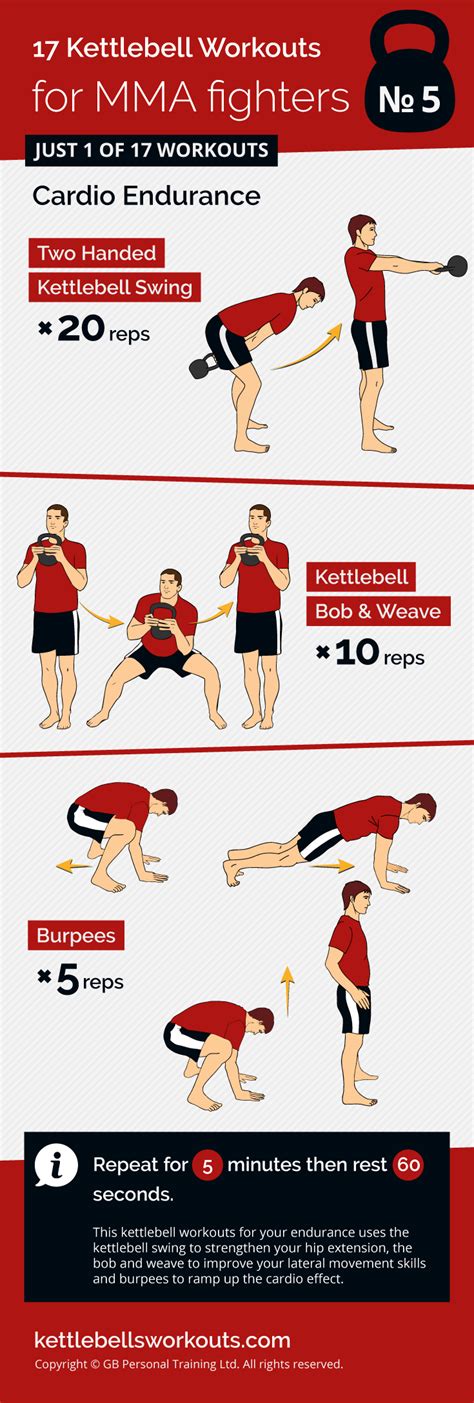 17 Kettlebell Workouts for MMA fighters

№ 5

JUST 1 OF 17 WORKOUTS

Cardio Endurance

Two Handed Kettlebell Swing

× 20 reps

Kettlebell Bob & Weave

× 10 reps

Burpees

× 5 reps

i

Repeat for 5 minutes then rest 60 seconds.

This kettlebell workouts for your endurance uses the kettlebell swing to strengthen your hip extension, the bob and weave to improve your lateral movement skills and burpees to ramp up the cardio effect.

kettlebellsworkouts.com

Copyright © GB Personal Training Ltd. All rights reserved.