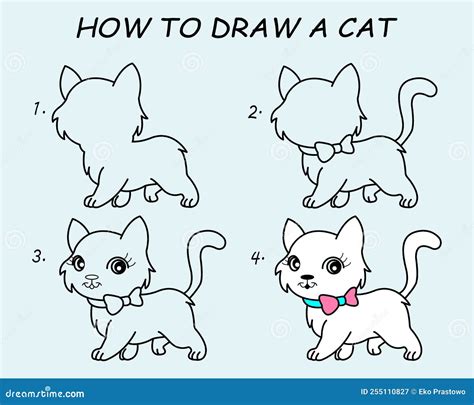 HOW TO DRAW A CAT

1.

2.

3.

4.

dreamstime.com

ID 255110827 © Eko Prastowo