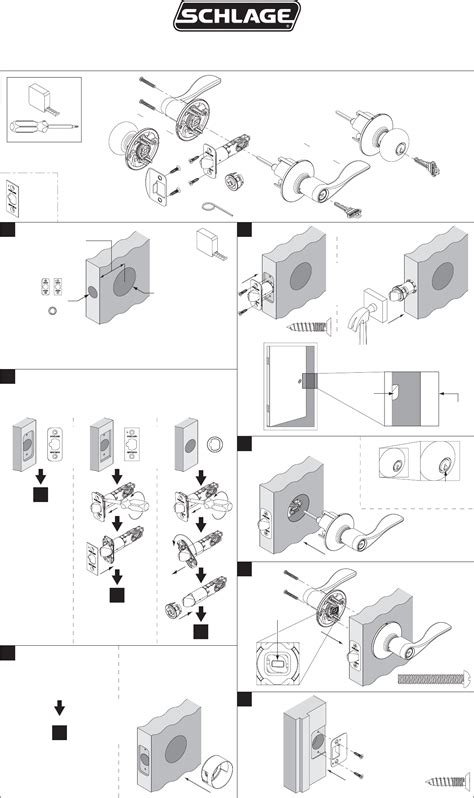 SCHLAGE