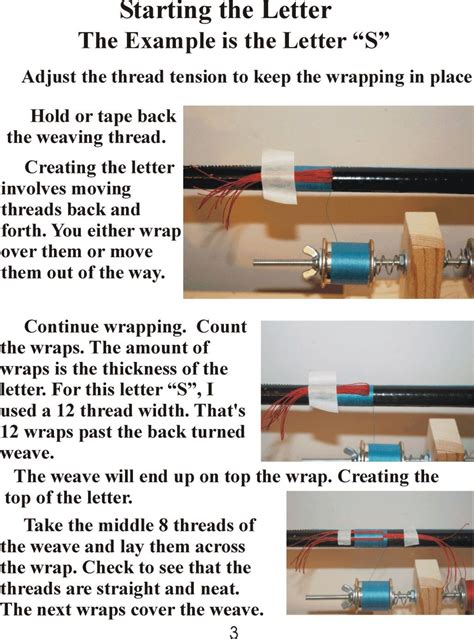 Starting the Letter
The Example is the Letter “S”

Adjust the thread tension to keep the wrapping in place

Hold or tape back the weaving thread.

Creating the letter involves moving threads back and forth. You either wrap over them or move them out of the way.

Continue wrapping. Count the wraps. The amount of wraps is the thickness of the letter. For this letter “S”, I used a 12 thread width. That's 12 wraps past the back turned weave.

The weave will end up on top the wrap. Creating the top of the letter.

Take the middle 8 threads of the weave and lay them across the wrap. Check to see that the threads are straight and neat. The next wraps cover the weave.

3