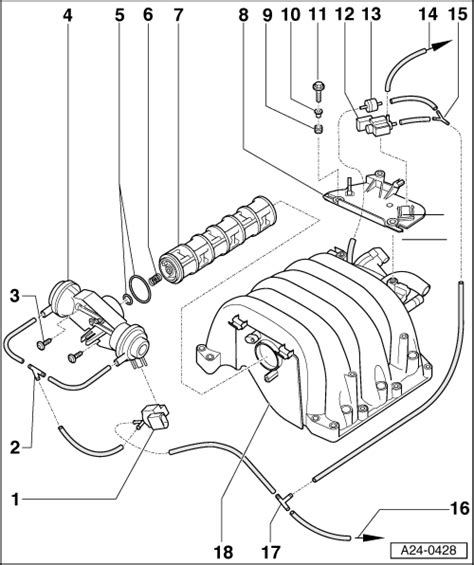 4
5
6
7
8
9
10
11
12
13
14
15
3
2
1
18
17
16
A24-0428