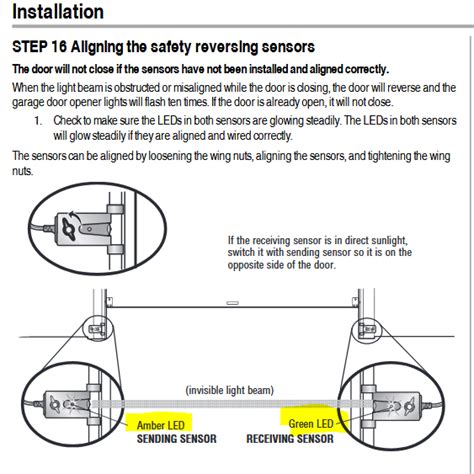 Installation

STEP 16 Aligning the safety reversing sensors

The door will not close if the sensors have not been installed and aligned correctly.

When the light beam is obstructed or misaligned while the door is closing, the door will reverse and the garage door opener lights will flash ten times. If the door is already open, it will not close.

1. Check to make sure the LEDs in both sensors are glowing steadily. The LEDs in both sensors will glow steadily if they are aligned and wired correctly.

The sensors can be aligned by loosening the wing nuts, aligning the sensors, and tightening the wing nuts.

If the receiving sensor is in direct sunlight, switch it with sending sensor so it is on the opposite side of the door.

(invisible light beam)

Amber LED
SENDING SENSOR

Green LED
RECEIVING SENSOR