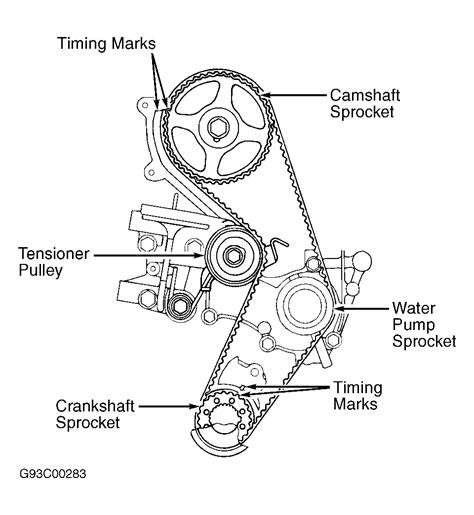 Timing Marks

Camshaft Sprocket

Tensioner Pulley

Water Pump Sprocket

Timing Marks

Crankshaft Sprocket

G93C00283