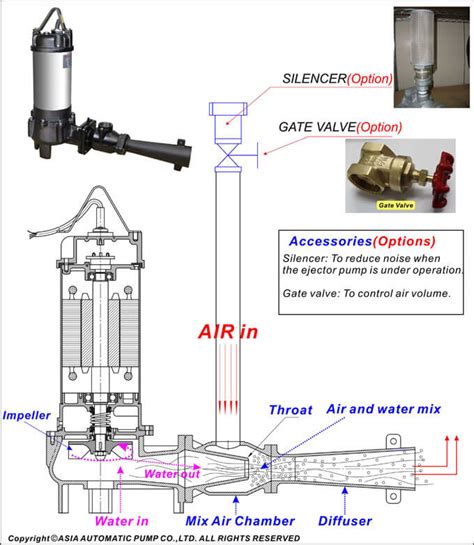 SILENCER(Option)

GATE VALVE(Option)

Gate Valve

Accessories(Options)

Silencer: To reduce noise when the ejector pump is under operation.

Gate valve: To control air volume.

AIR in

Impeller

Throat

Air and water mix

Water out

Water in

Mix Air Chamber

Diffuser

Copyright©ASIA AUTOMATIC PUMP CO.,LTD. ALL RIGHTS RESERVED