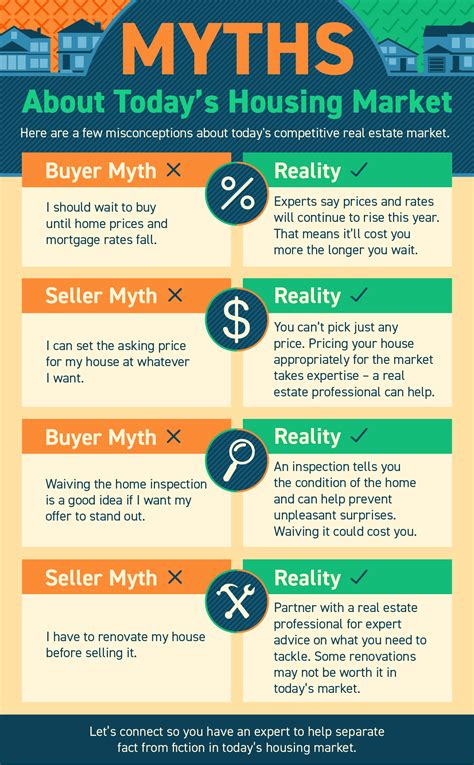 MYTHS
About Today's Housing Market

Here are a few misconceptions about today's competitive real estate market.

Buyer Myth ✕

I should wait to buy until home prices and mortgage rates fall.

%

Reality ✓

Experts say prices and rates will continue to rise this year. That means it'll cost you more the longer you wait.

Seller Myth ✕

I can set the asking price for my house at whatever I want.

$

Reality ✓

You can't pick just any price. Pricing your house appropriately for the market takes expertise – a real estate professional can help.

Buyer Myth ✕

Waiving the home inspection is a good idea if I want my offer to stand out.

Reality ✓

An inspection tells you the condition of the home and can help prevent unpleasant surprises. Waiving it could cost you.

Seller Myth ✕

I have to renovate my house before selling it.

Reality ✓

Partner with a real estate professional for expert advice on what you need to tackle. Some renovations may not be worth it in today's market.

Let's connect so you have an expert to help separate fact from fiction in today's housing market.