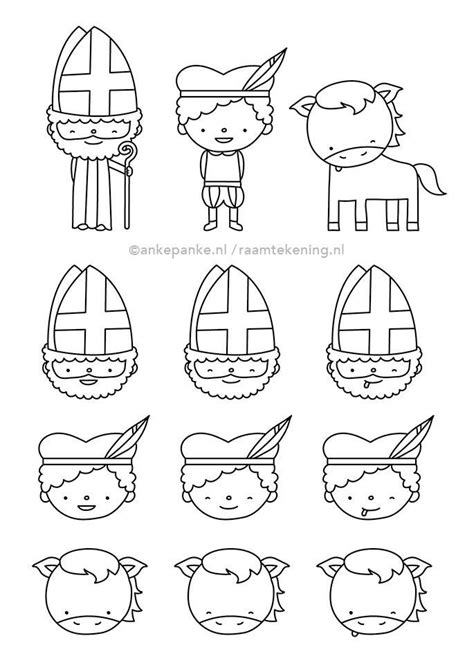 ©ankepanke.nl / raamtekening.nl