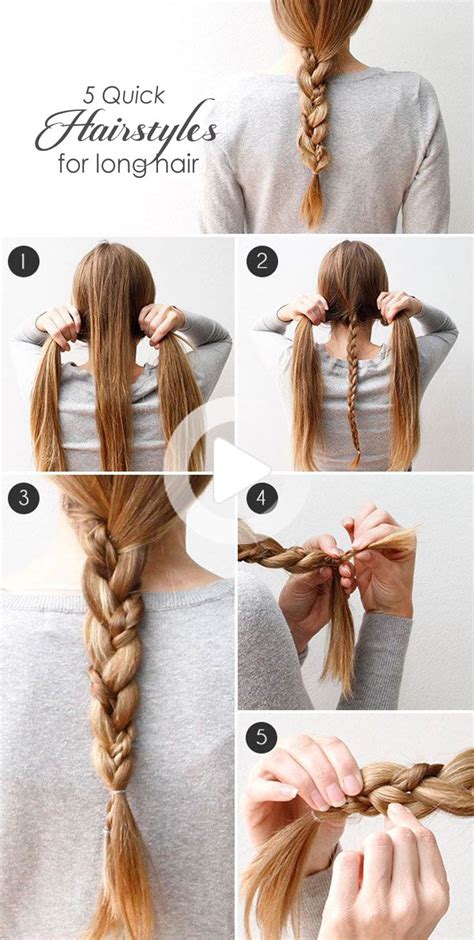 5 Quick
Hairstyles
for long hair

1

2

3

4

5