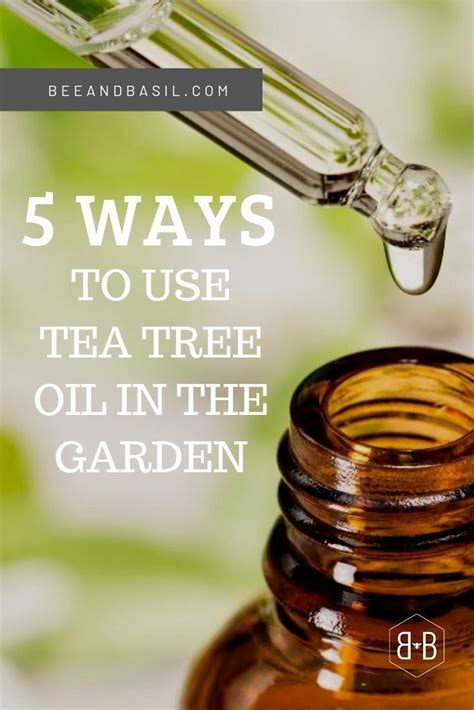 BEEANDBASIL.COM

5 WAYS
TO USE
TEA TREE
OIL IN THE
GARDEN

B+B