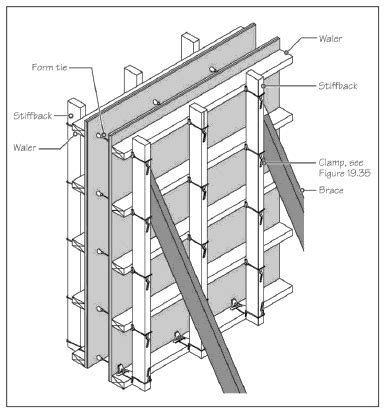 Waler
Form tie
Stiffback
Stiffback
Waler
Clamp, see Figure 19.35
Brace