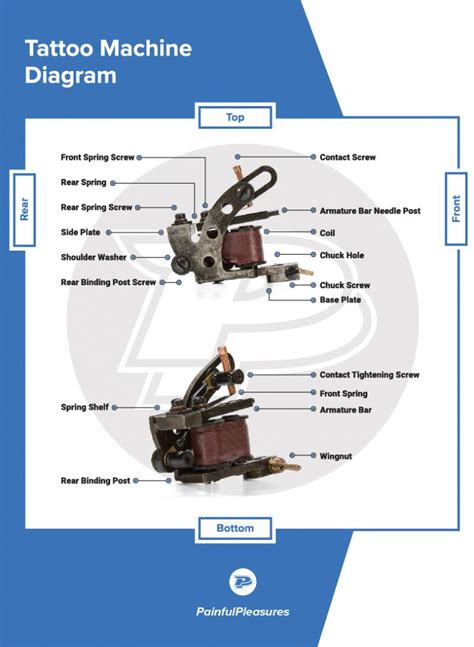 Tattoo Machine Diagram

Top

Rear

Front

Front Spring Screw
Rear Spring
Rear Spring Screw
Side Plate
Shoulder Washer
Rear Binding Post Screw

Contact Screw
Armature Bar Needle Post
Coil
Chuck Hole
Chuck Screw
Base Plate

Spring Shelf
Rear Binding Post

Contact Tightening Screw
Front Spring
Armature Bar
Wingnut

Bottom

PainfulPleasures