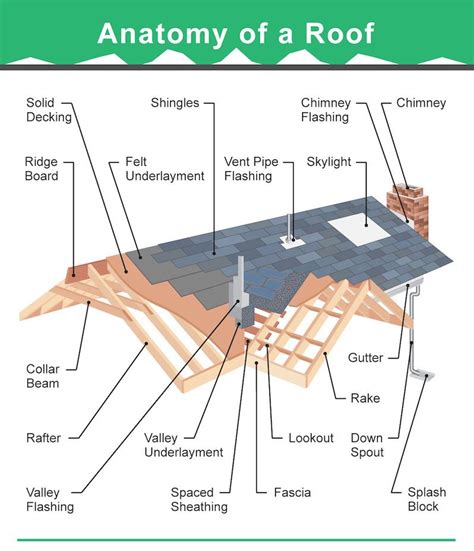 Anatomy of a Roof

Solid Decking

Shingles

Chimney Flashing

Chimney

Ridge Board

Felt Underlayment

Vent Pipe Flashing

Skylight

Collar Beam

Gutter

Rake

Rafter

Valley Underlayment

Lookout

Down Spout

Valley Flashing

Spaced Sheathing

Fascia

Splash Block