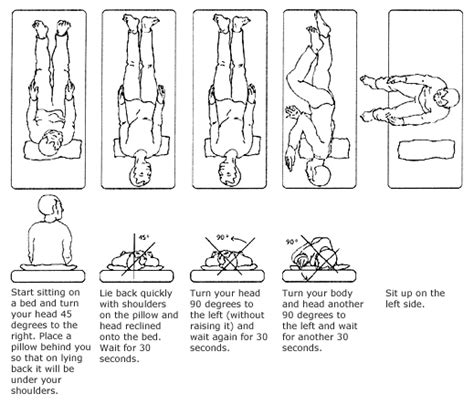 45°

90°

90°

Start sitting on a bed and turn your head 45 degrees to the right. Place a pillow behind you so that on lying back it will be under your shoulders.

Lie back quickly with shoulders on the pillow and head reclined onto the bed. Wait for 30 seconds.

Turn your head 90 degrees to the left (without raising it) and wait again for 30 seconds.

Turn your body and head another 90 degrees to the left and wait for another 30 seconds.

Sit up on the left side.