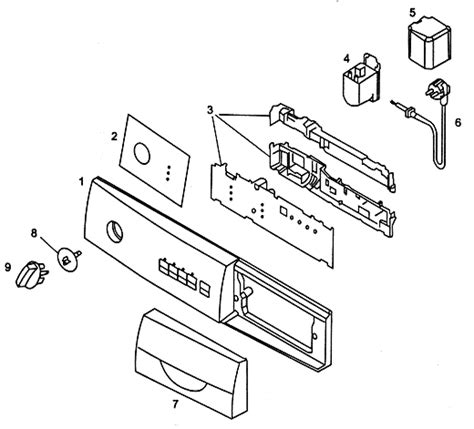 5
4
3
6
2
1
8
9
7