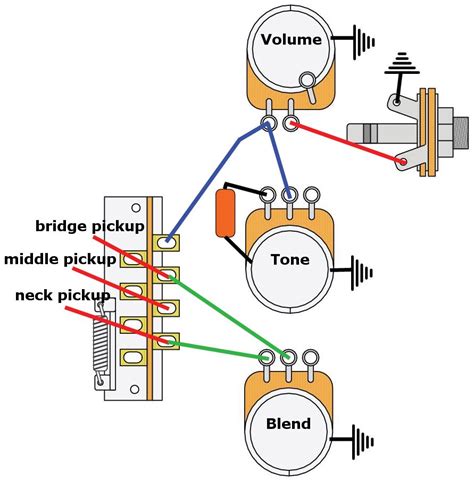 Volume
bridge pickup
middle pickup
neck pickup
Tone
Blend