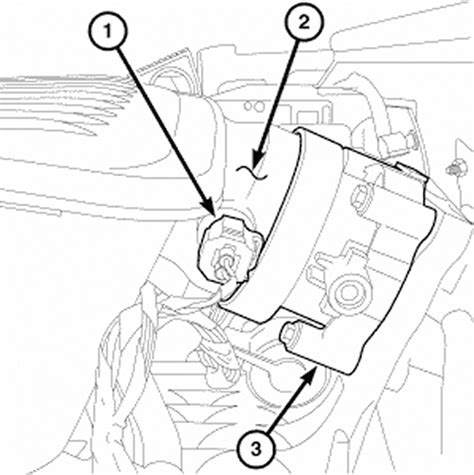 1
2
3