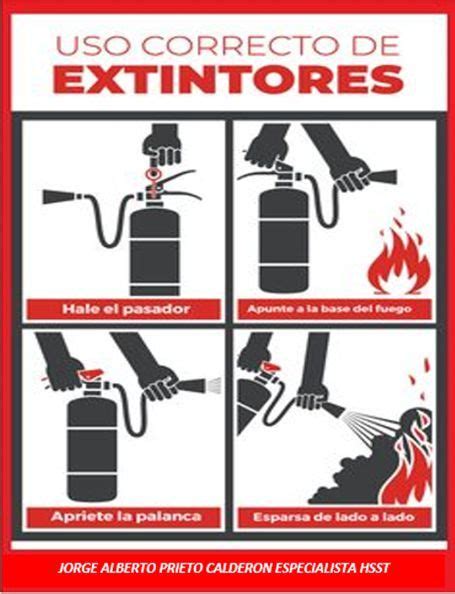 USO CORRECTO DE
EXTINTORES

Hale el pasador

Apunte a la base del fuego

Apriete la palanca

Esparsa de lado a lado

JORGE ALBERTO PRIETO CALDERON ESPECIALISTA HSST