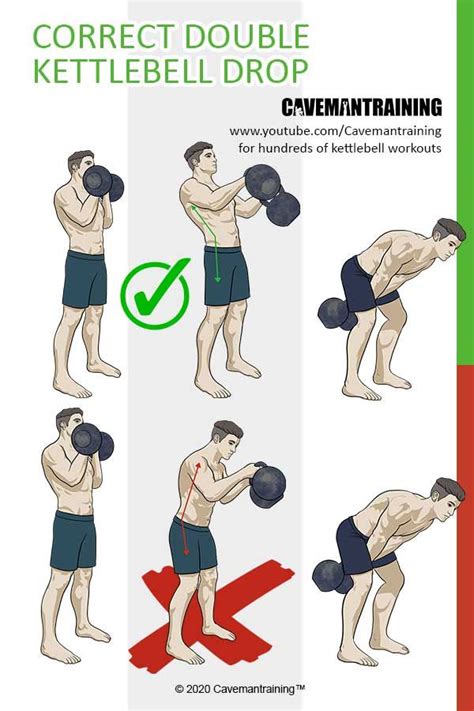 CORRECT DOUBLE KETTLEBELL DROP

CAVEMANTRAINING
www.youtube.com/Cavemantraining
for hundreds of kettlebell workouts

© 2020 Cavemantraining™