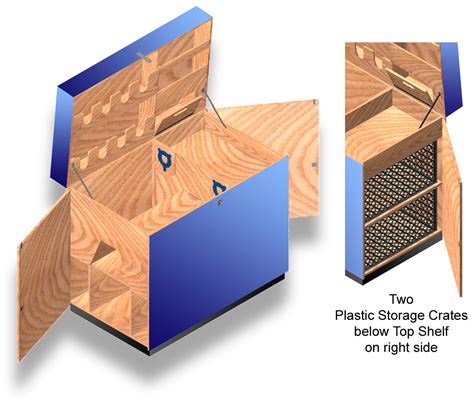 Two
Plastic Storage Crates
below Top Shelf
on right side