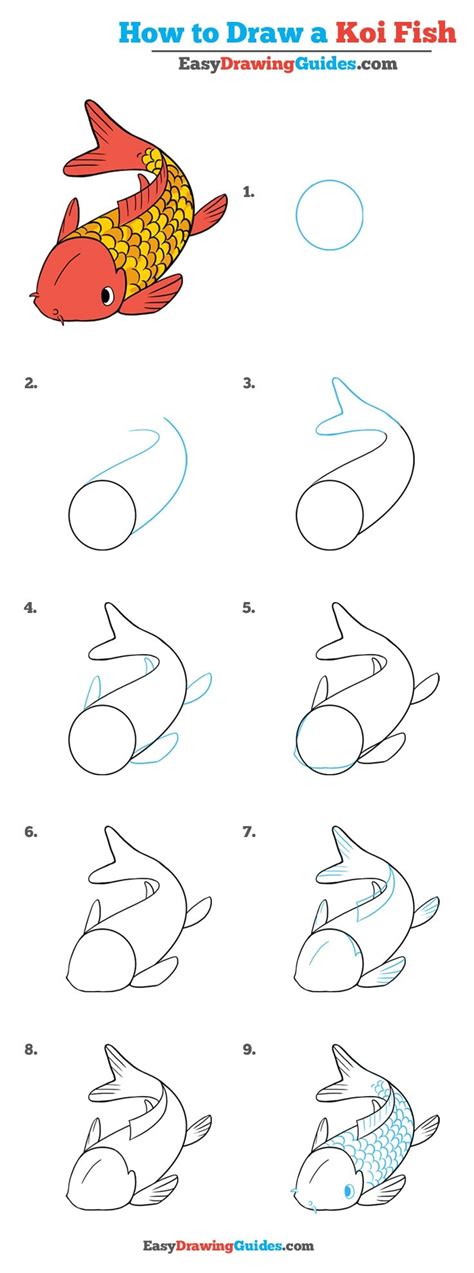 How to Draw a Koi Fish
EasyDrawingGuides.com

1.

2.

3.

4.

5.

6.

7.

8.

9.

EasyDrawingGuides.com