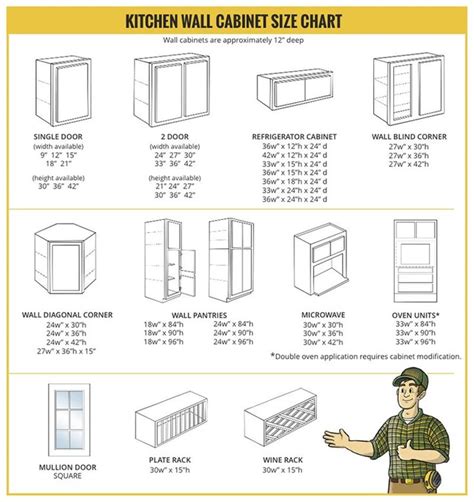 KITCHEN WALL CABINET SIZE CHART

Wall cabinets are approximately 12" deep

SINGLE DOOR
(width available)
9" 12" 15"
18" 21"

(height available)
30" 36" 42"

2 DOOR
(width available)
24" 27" 30"
33" 36" 42"

(height available)
21" 24" 27"
30" 36" 42"

REFRIGERATOR CABINET
36w" x 12"h x 24" d
42w" x 12"h x 24" d
33w" x 15"h x 24" d
36w" x 15"h x 24" d
36w" x 18"h x 24" d
33w" x 24"h x 24" d
36w" x 24"h x 24" d

WALL BLIND CORNER
27w" x 30"h
27w" x 36"h
27w" x 42"h

WALL DIAGONAL CORNER
24w" x 30"h
24w" x 36"h
24w" x 42"h
27w" x 36"h x 15"

WALL PANTRIES
18w" x 84"h
18w" x 90"h
18w" x 96"h
24w" x 84"h
24w" x 90"h
24w" x 96"h

MICROWAVE
30w" x 30"h
30w" x 36"h
30w" x 42"h

OVEN UNITS*
33w" x 84"h
33w" x 90"h
33w" x 96"h

*Double oven application requires cabinet modification.

MULLION DOOR
SQUARE

PLATE RACK
30w" x 15"h

WINE RACK
30w" x 15"h