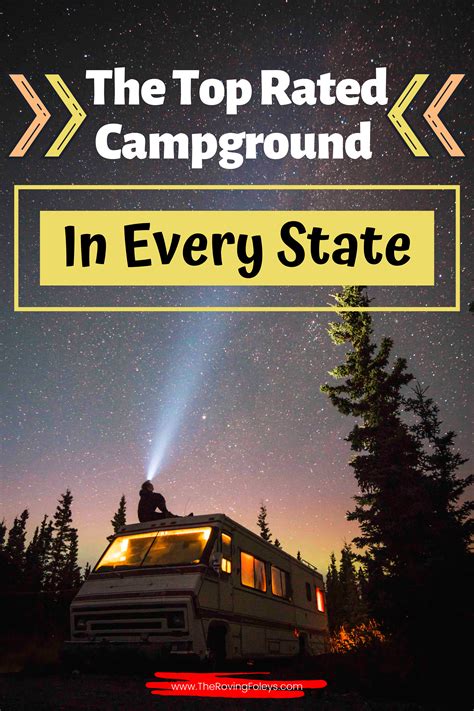 The Top Rated Campground

In Every State

www.TheRovingFoleys.com