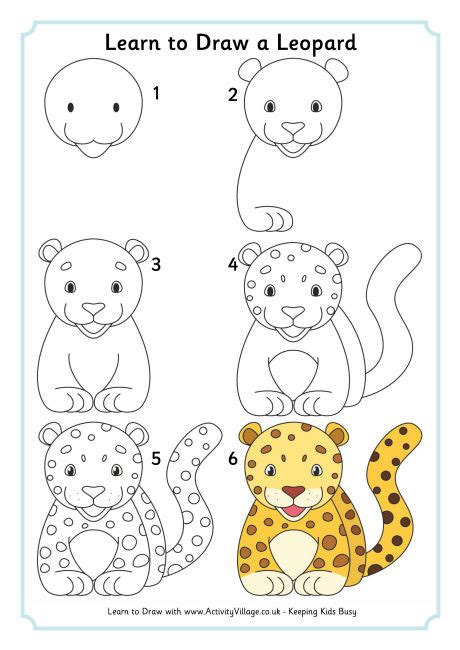 Learn to Draw a Leopard

1

2

3

4

5

6

Learn to Draw with www.ActivityVillage.co.uk - Keeping Kids Busy