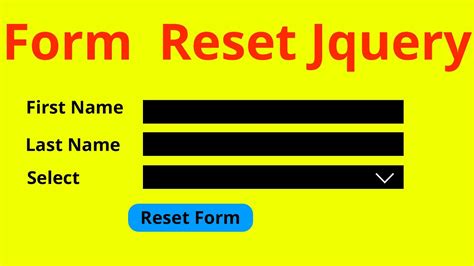 Form Reset Jquery

First Name

Last Name

Select

Reset Form