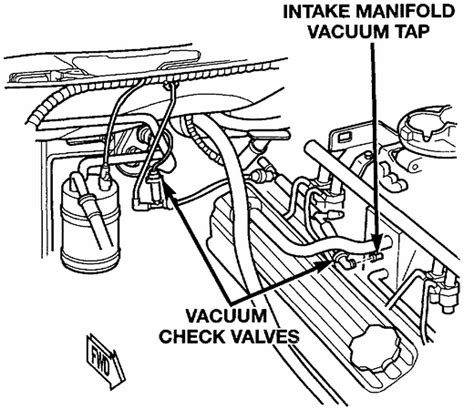 INTAKE MANIFOLD VACUUM TAP

VACUUM CHECK VALVES

FWD