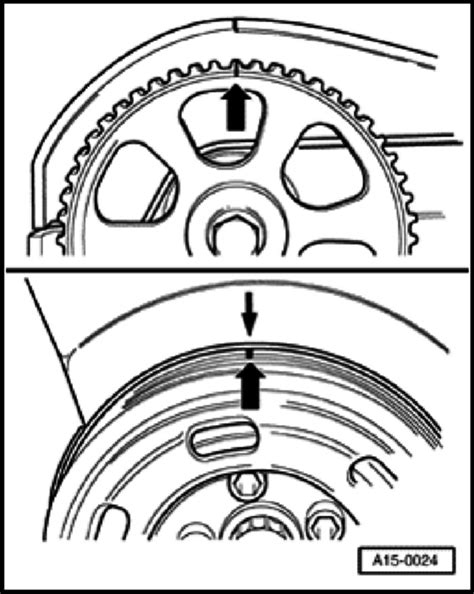 A15-0024