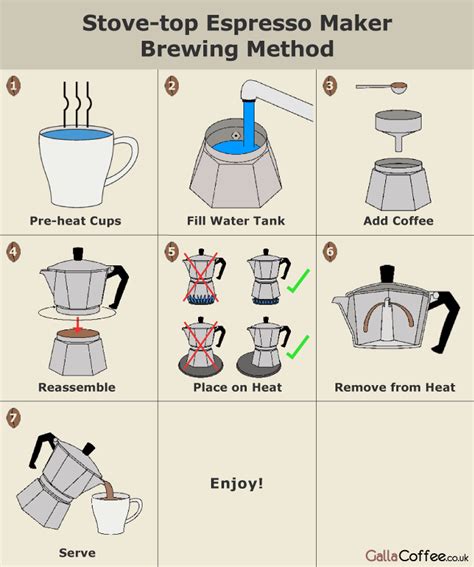 Stove-top Espresso Maker Brewing Method

1
Pre-heat Cups

2
Fill Water Tank

3
Add Coffee

4
Reassemble

5
Place on Heat

6
Remove from Heat

7
Serve

Enjoy!

GallaCoffee.co.uk