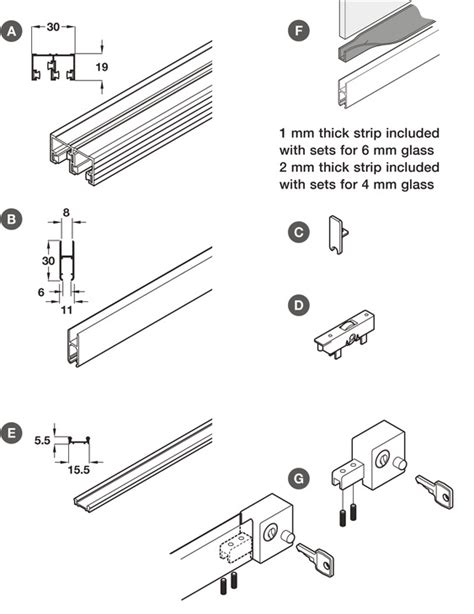 A
30
19

F

1 mm thick strip included with sets for 6 mm glass
2 mm thick strip included with sets for 4 mm glass

B
8
30
6
11

C

D

E
5.5
15.5

G