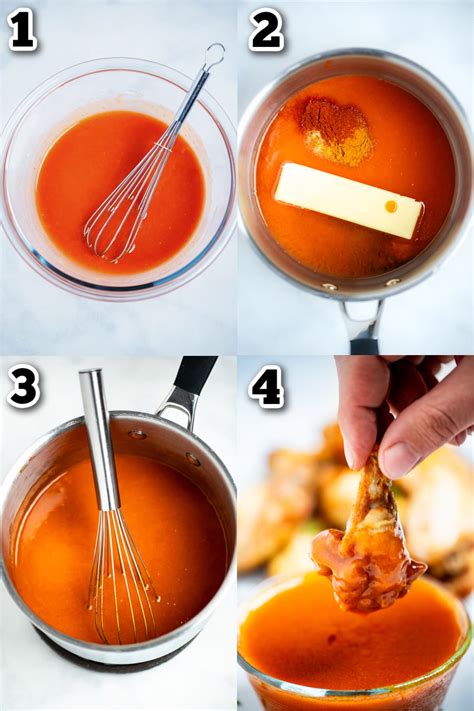 1
2
3
4