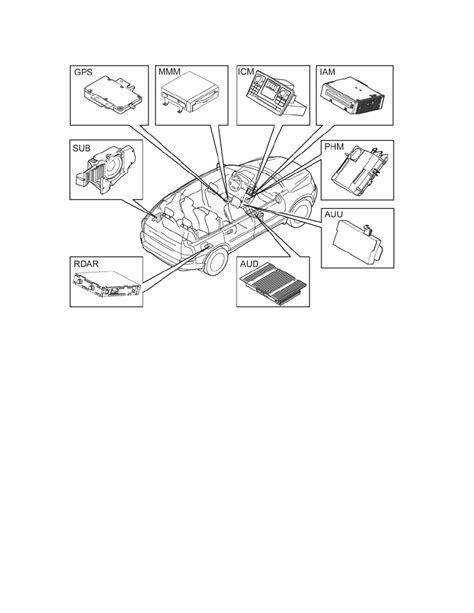 GPS

MMM

ICM

IAM

SUB

PHM

AUU

RDAR

AUD