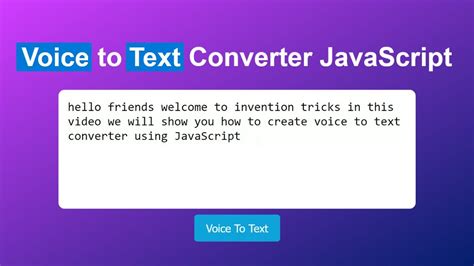 Voice to Text Converter JavaScript

hello friends welcome to invention tricks in this video we will show you how to create voice to text converter using JavaScript

Voice To Text